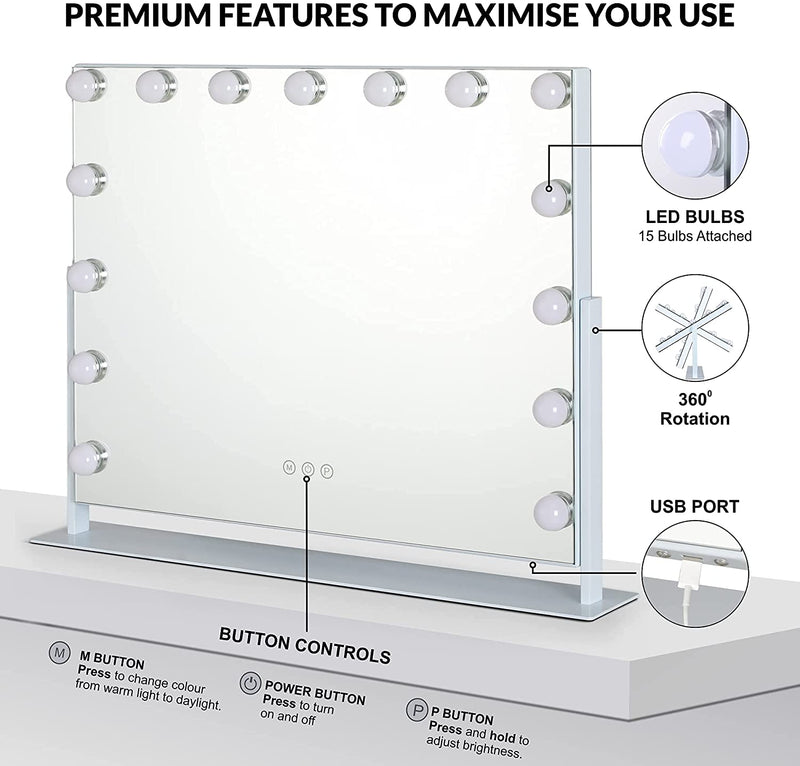 PREMIUM FEATURES TO MAXIMISE YOUR USE

LED BULBS
15 Bulbs Attached

$360^0$
Rotation

USB PORT

M P

BUTTON CONTROLS

M M BUTTON
Press to change colour from warm light to daylight.

POWER BUTTON
Press to turn on and off

P P BUTTON
Press and hold to adjust brightness.