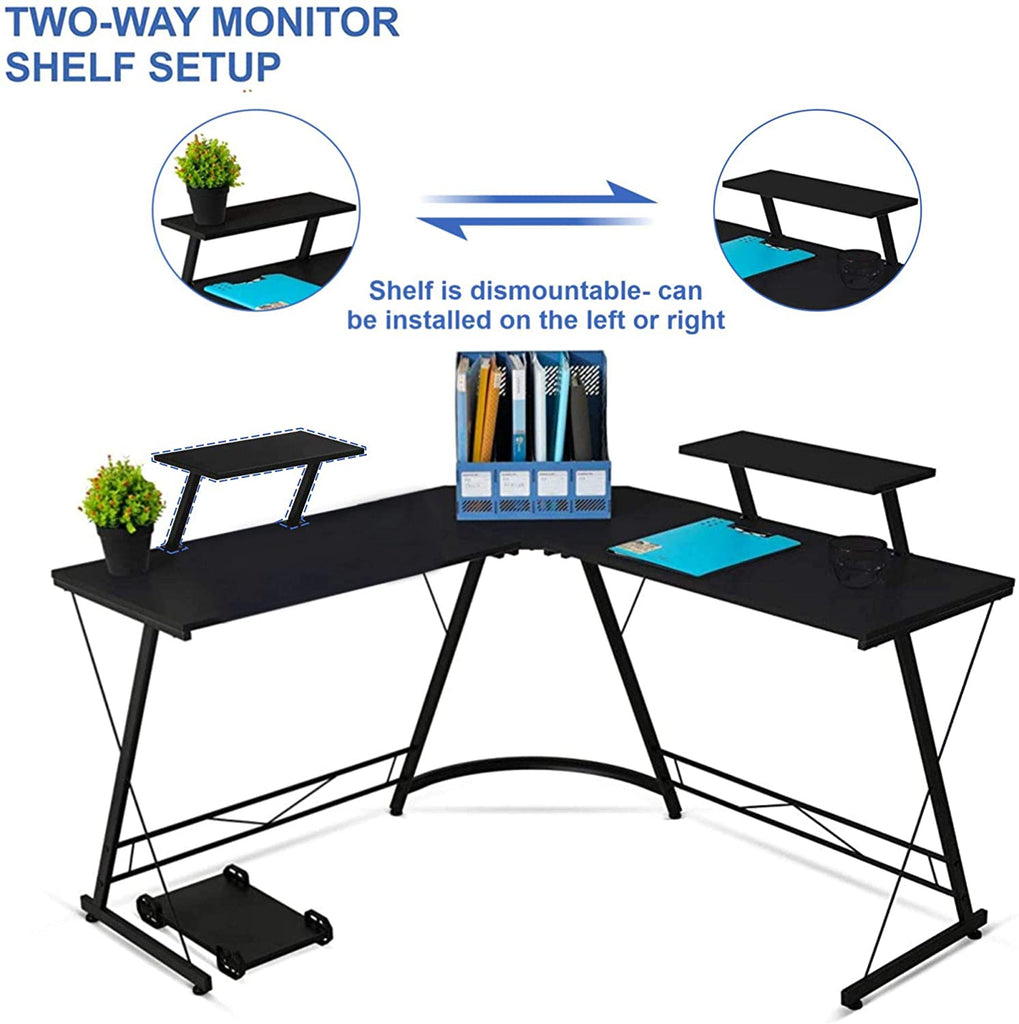 TWO-WAY MONITOR SHELF SETUP

Shelf is dismountable- can be installed on the left or right