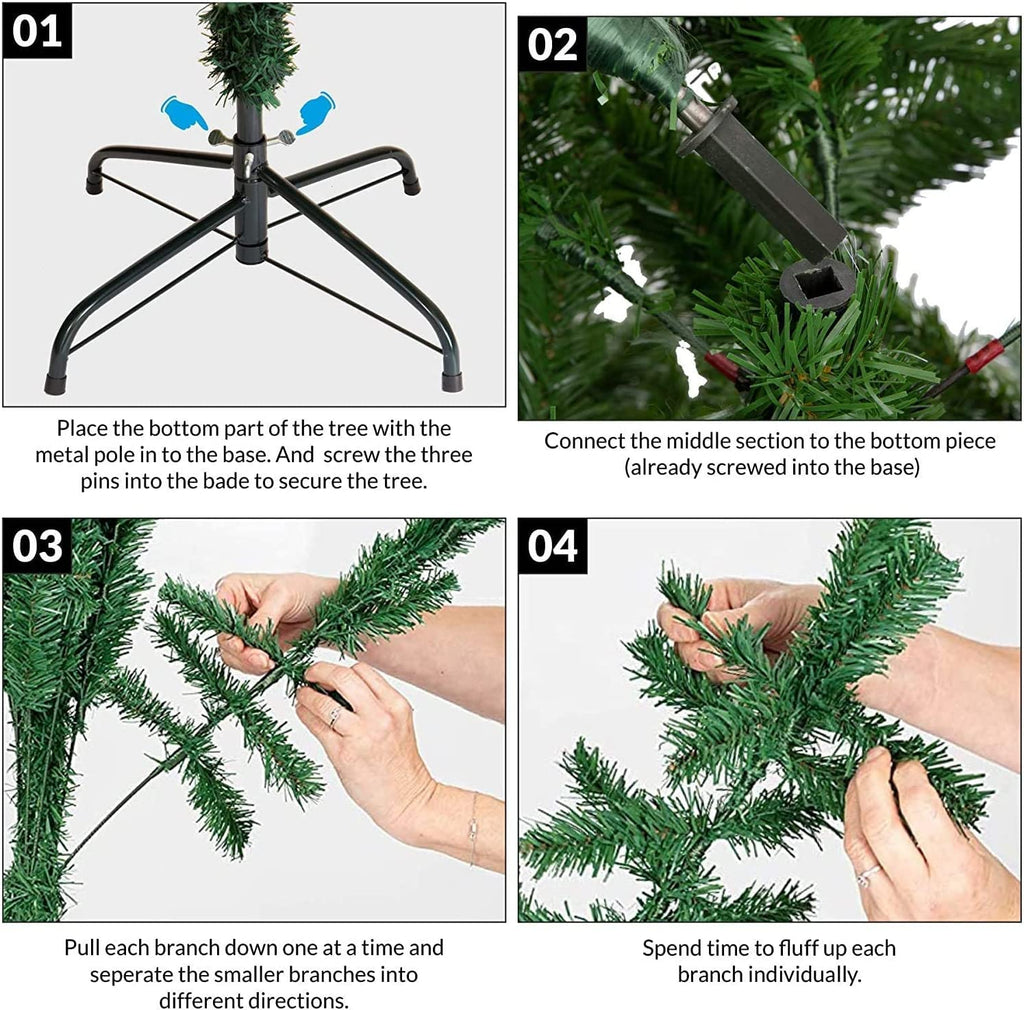 01

Place the bottom part of the tree with the metal pole in to the base. And  screw the three pins into the bade to secure the tree.

02

Connect the middle section to the bottom piece (already screwed into the base)

03

Pull each branch down one at a time and seperate the smaller branches into different directions.

04

Spend time to fluff up each branch individually.