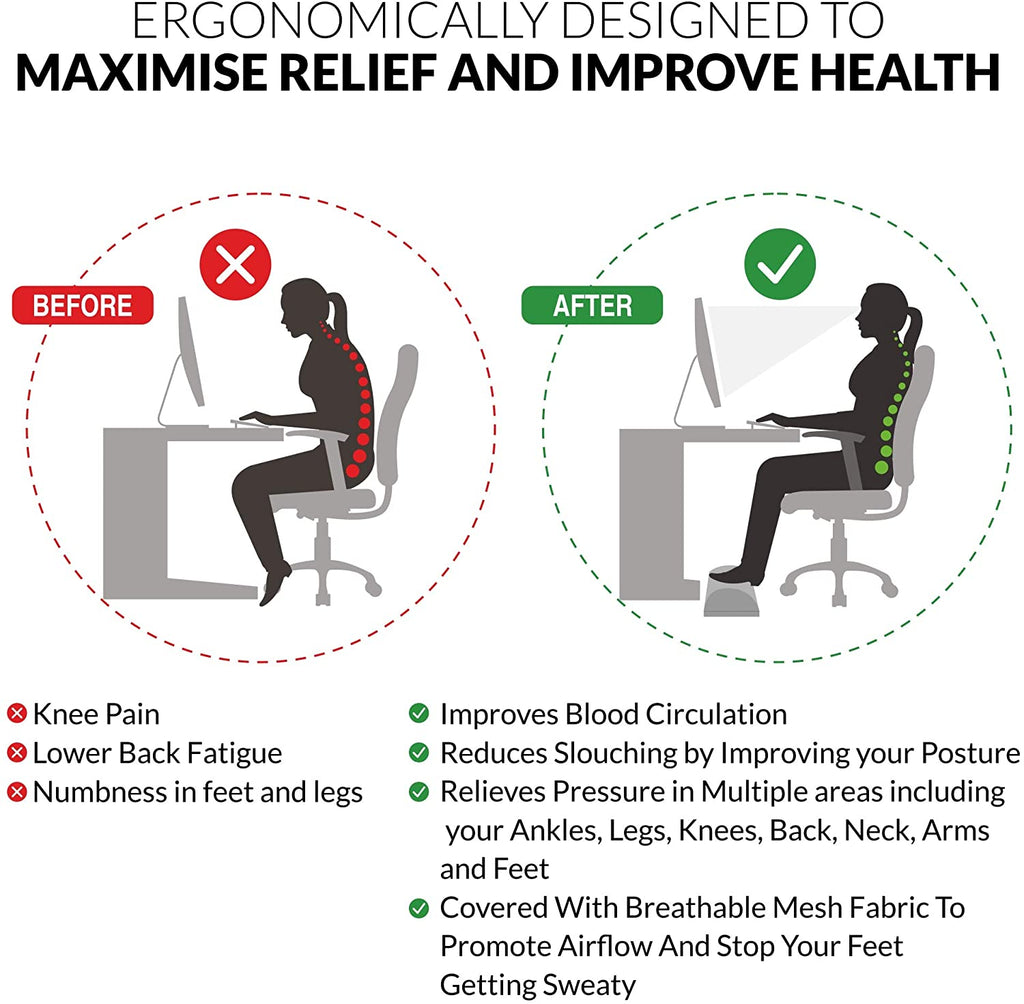 ERGONOMICALLY DESIGNED TO
MAXIMISE RELIEF AND IMPROVE HEALTH

BEFORE

AFTER

Knee Pain
Lower Back Fatigue
Numbness in feet and legs

Improves Blood Circulation
Reduces Slouching by Improving your Posture
Relieves Pressure in Multiple areas including your Ankles, Legs, Knees, Back, Neck, Arms and Feet
Covered With Breathable Mesh Fabric To Promote Airflow And Stop Your Feet Getting Sweaty